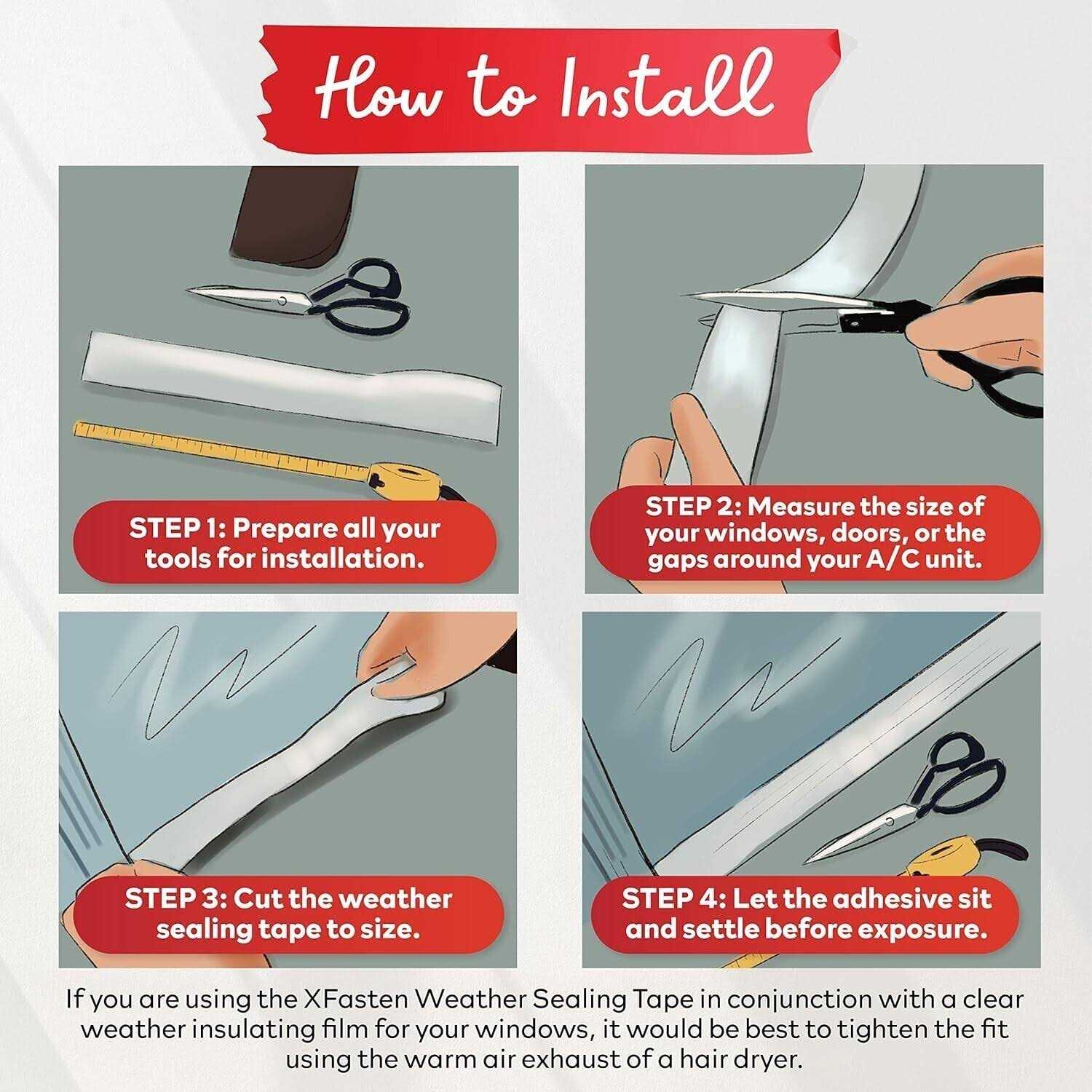 How to Install

STEP 1: Prepare all your tools for installation.

STEP 2: Measure the size of your windows, doors, or the gaps around your A/C unit.

STEP 3: Cut the weather sealing tape to size.

STEP 4: Let the adhesive sit and settle before exposure.

If you are using the XFasten Weather Sealing Tape in conjunction with a clear weather insulating film for your windows, it would be best to tighten the fit using the warm air exhaust of a hair dryer.