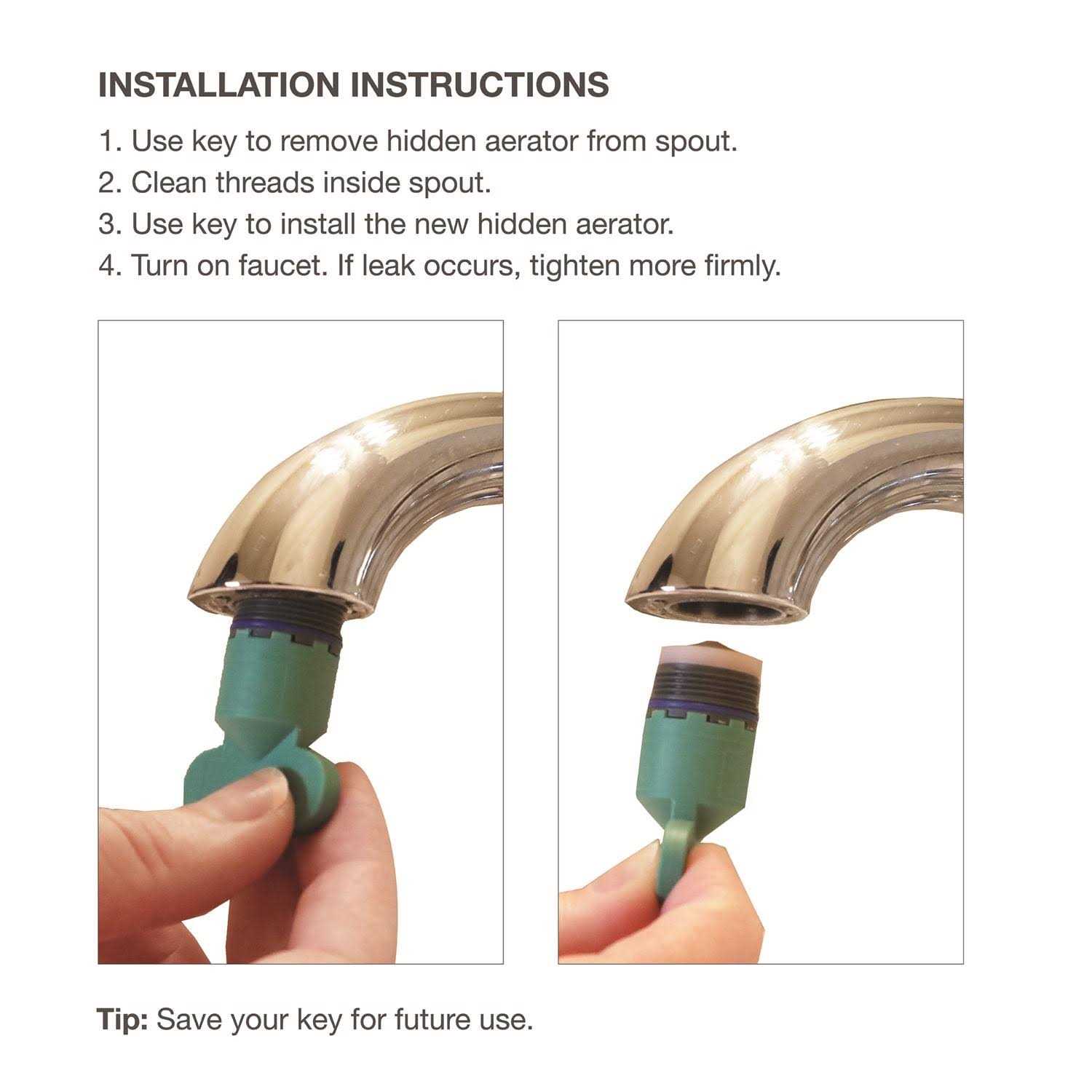 INSTALLATION INSTRUCTIONS

1. Use key to remove hidden aerator from spout.
2. Clean threads inside spout.
3. Use key to install the new hidden aerator.
4. Turn on faucet. If leak occurs, tighten more firmly.

Tip: Save your key for future use.