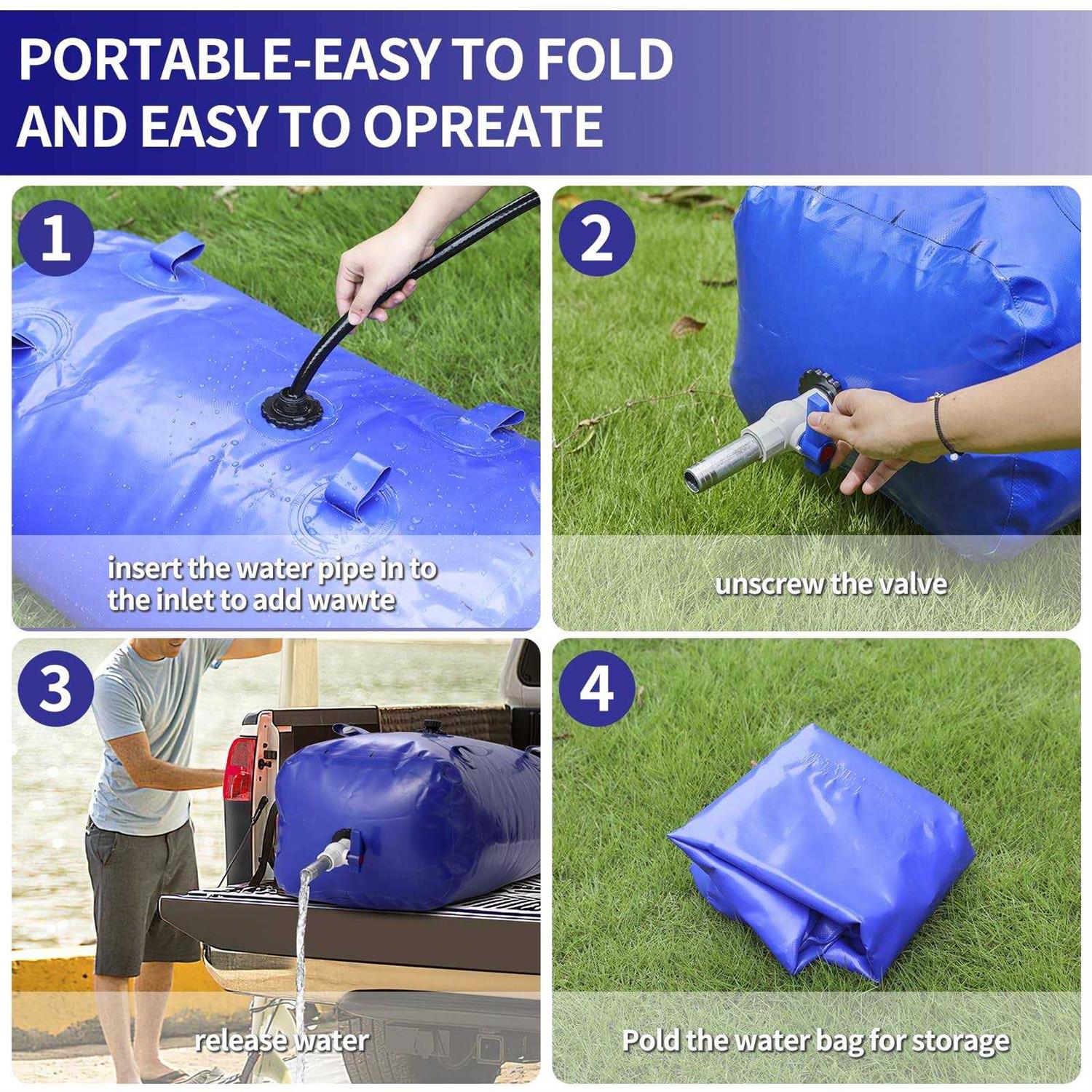 PORTABLE-EASY TO FOLD AND EASY TO OPREATE

1

insert the water pipe in to the inlet to add wawte

2

unscrew the valve

3

release water

4

Pold the water bag for storage